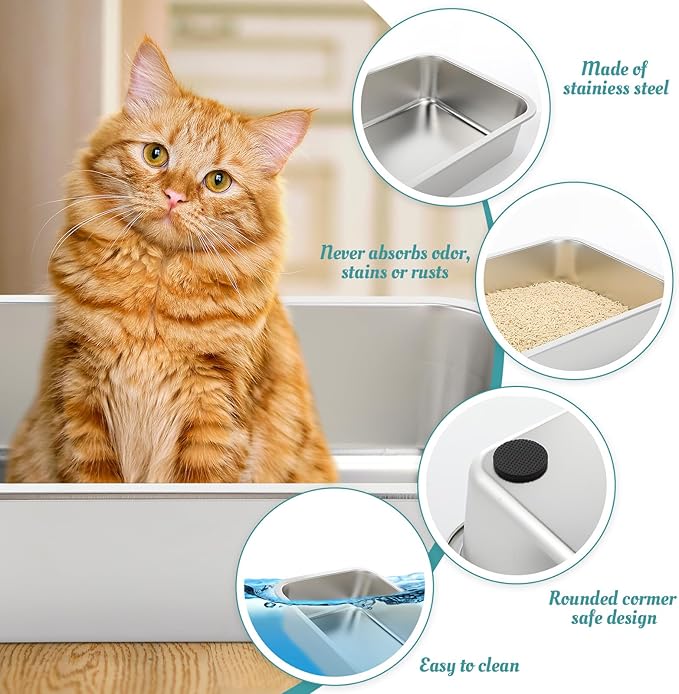 Made of stainiess steel

Never absorbs odor, stains or rusts

Rounded cormer safe design

Easy to clean