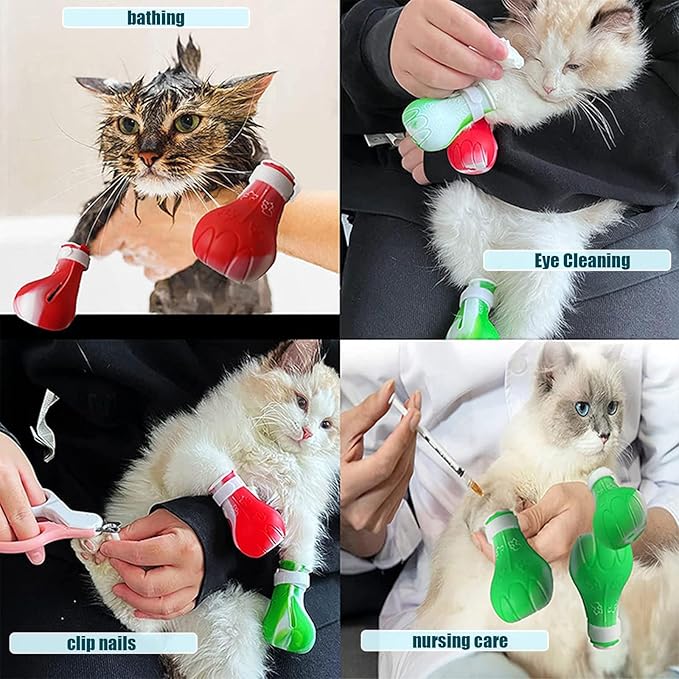 bathing

Eye Cleaning

clip nails

nursing care