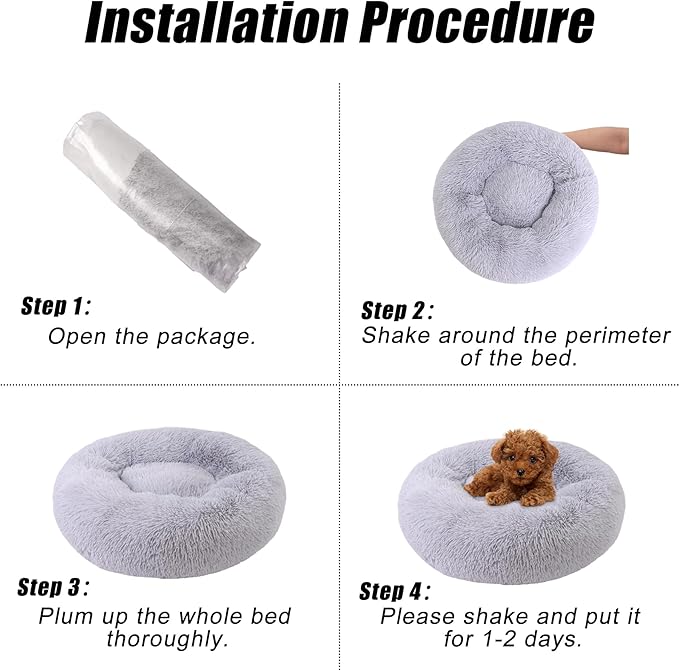 Installation Procedure

Step 1:
Open the package.

Step 2:
Shake around the perimeter of the bed.

Step 3:
Plum up the whole bed thoroughly.

Step 4:
Please shake and put it for 1-2 days.