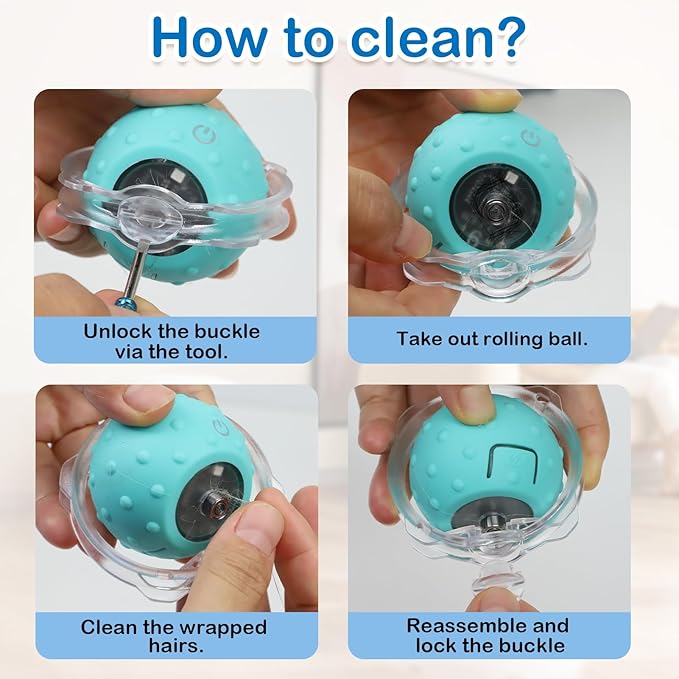 How to clean?

Unlock the buckle via the tool.

Take out rolling ball.

Clean the wrapped hairs.

Reassemble and lock the buckle