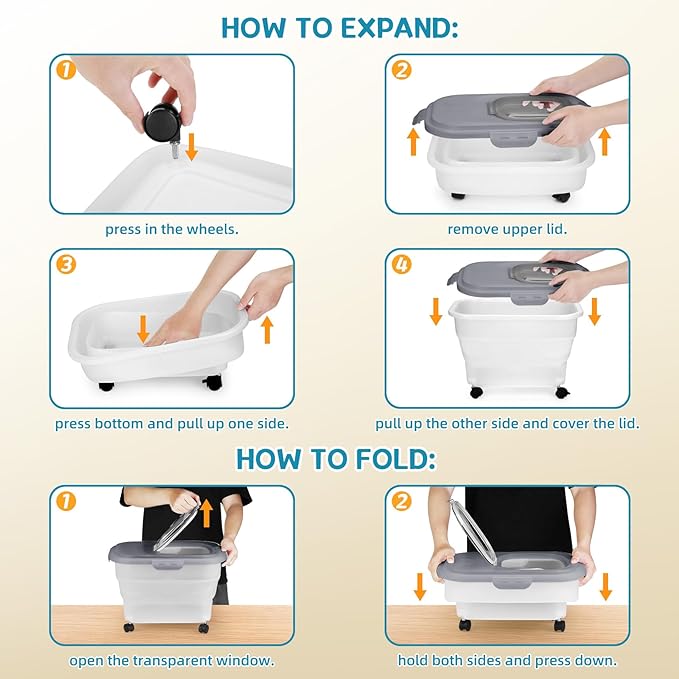 HOW TO EXPAND:

1
press in the wheels.

2
remove upper lid.

3
press bottom and pull up one side.

4
pull up the other side and cover the lid.

HOW TO FOLD:

1
open the transparent window.

2
hold both sides and press down.