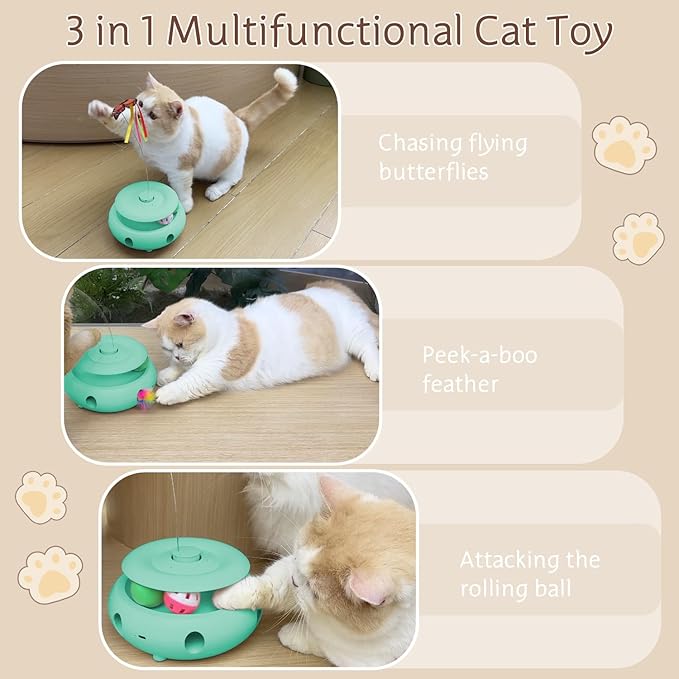 3 in 1 Multifunctional Cat Toy

Chasing flying butterflies

Peek-a-boo feather

Attacking the rolling ball