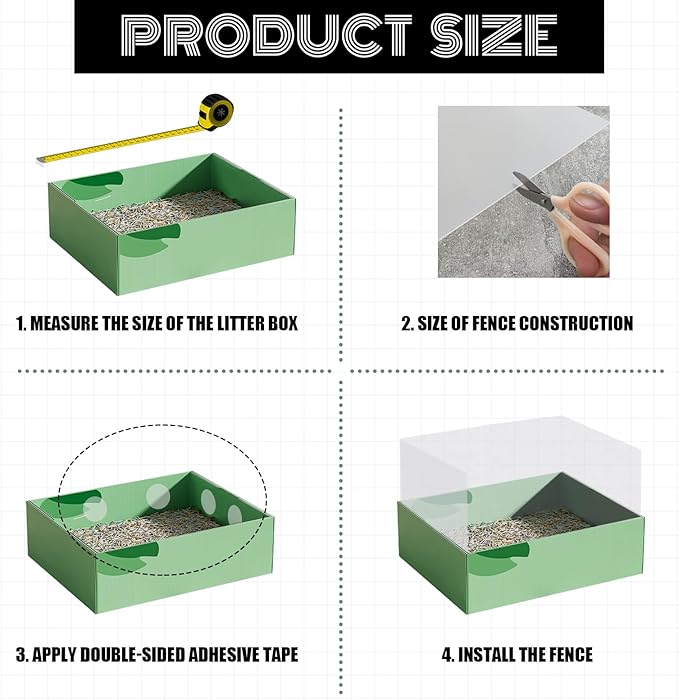 PRODUCT SIZE

1. MEASURE THE SIZE OF THE LITTER BOX

2. SIZE OF FENCE CONSTRUCTION

3. APPLY DOUBLE-SIDED ADHESIVE TAPE

4. INSTALL THE FENCE