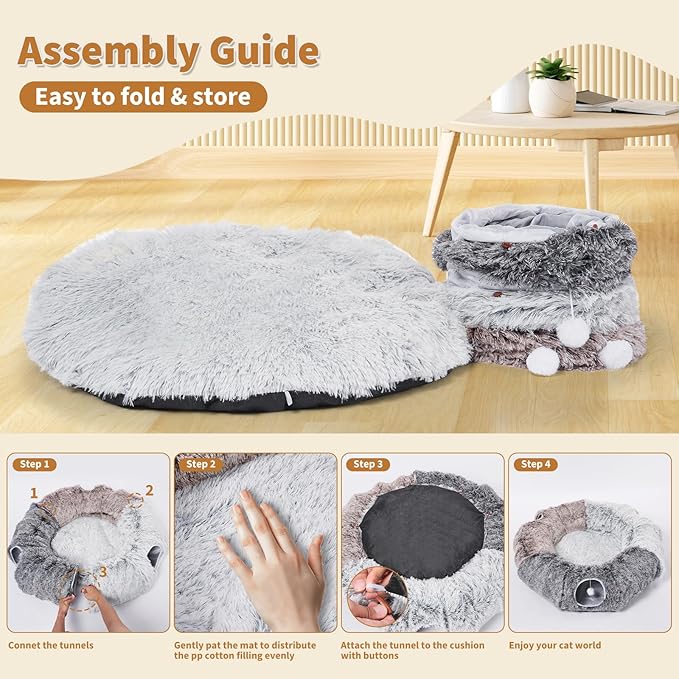 Assembly Guide

Easy to fold & store

Step 1

1

2

3

Connet the tunnels

Step 2

Gently pat the mat to distribute the pp cotton filling evenly

Step 3

Attach the tunnel to the cushion with buttons

Step 4

Enjoy your cat world