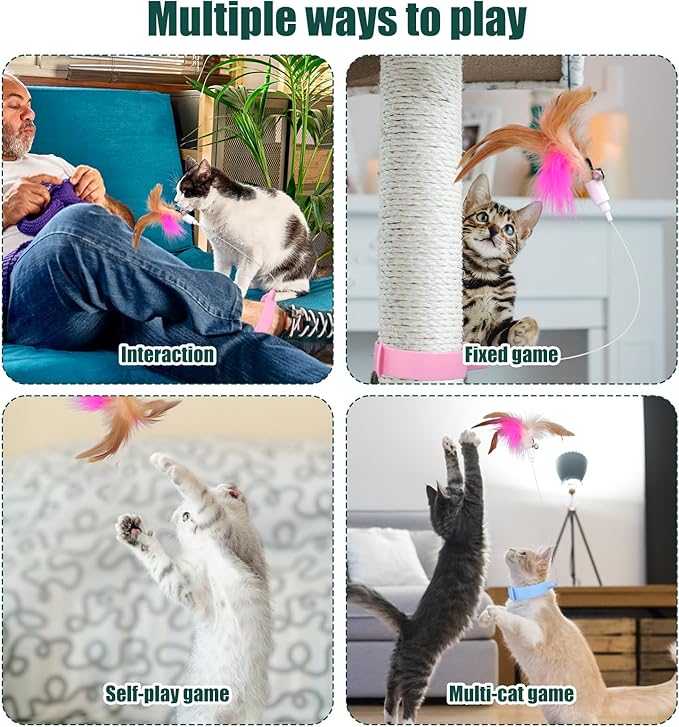 Multiple ways to play

Interaction

Fixed game

Self-play game

Multi-cat game