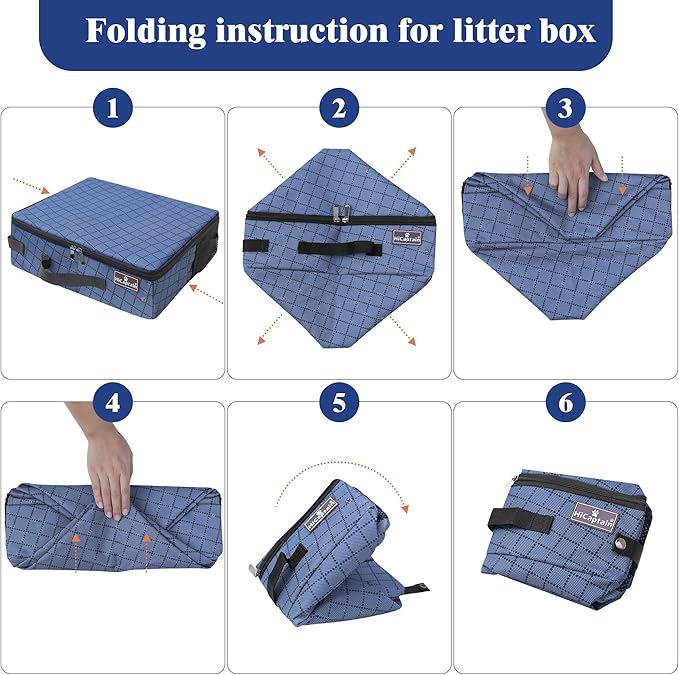 Folding instruction for litter box

1

HiCaptain

2

HiCaptain

3

4

5

HiCaptain

6

HiCaptain