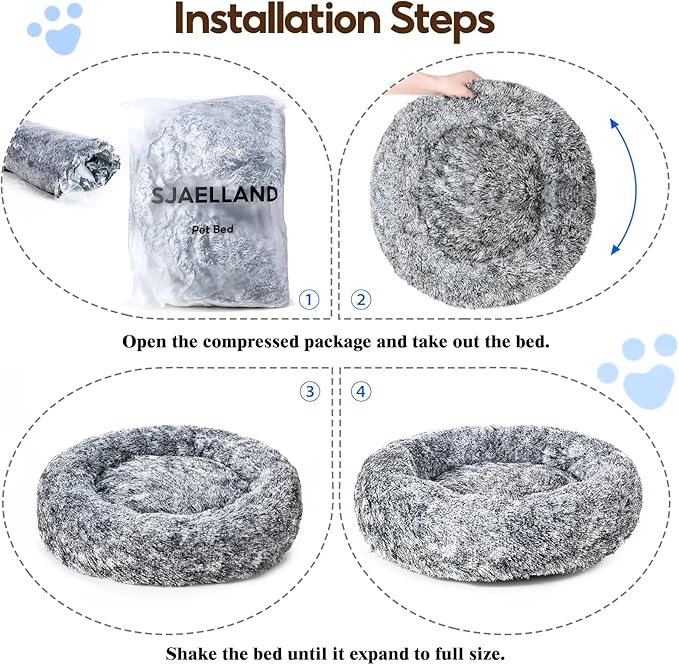 Installation Steps

SJAELLAND

Pet Bed

①

②

Open the compressed package and take out the bed.

③

④

Shake the bed until it expand to full size.