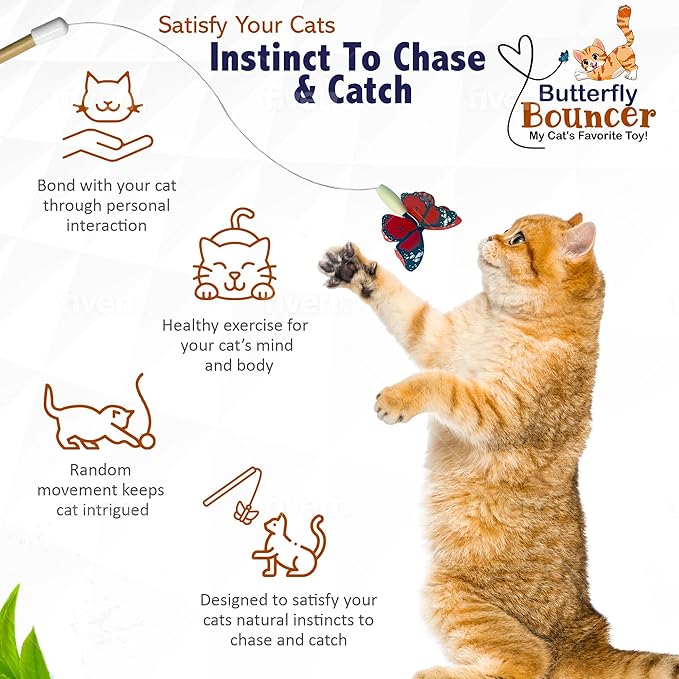 Satisfy Your Cats
Instinct To Chase & Catch

Butterfly Bouncer
My Cat's Favorite Toy!

Bond with your cat through personal interaction

Healthy exercise for your cat's mind and body

Random movement keeps cat intrigued

Designed to satisfy your cats natural instincts to chase and catch