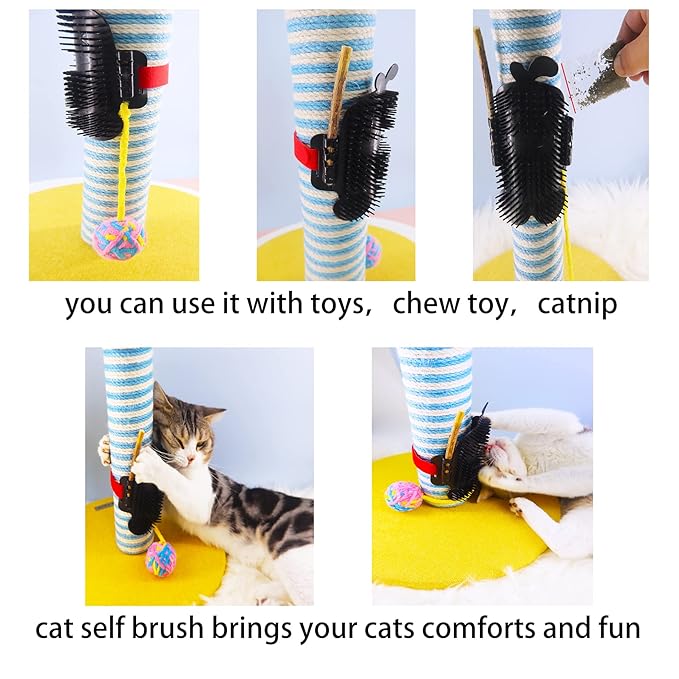 you can use it with toys,  chew toy,  catnip

cat self brush brings your cats comforts and fun