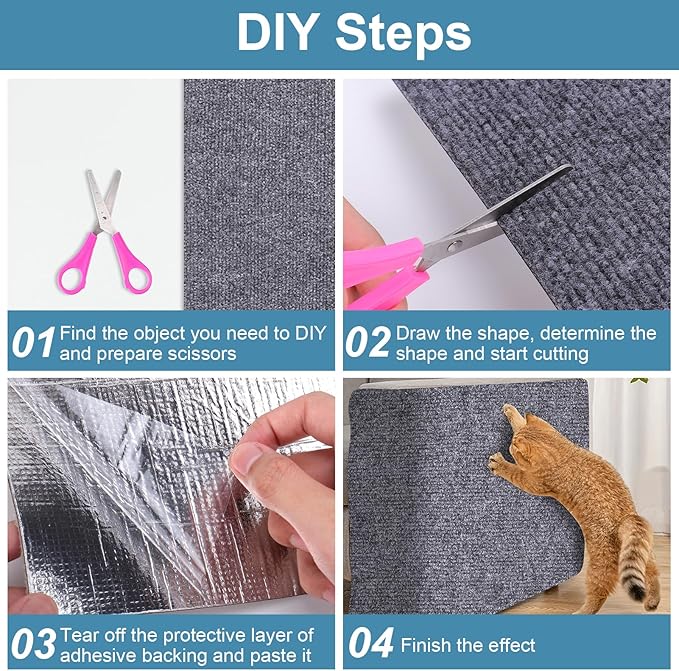 DIY Steps

01 Find the object you need to DIY and prepare scissors

02 Draw the shape, determine the shape and start cutting

03 Tear off the protective layer of adhesive backing and paste it

04 Finish the effect