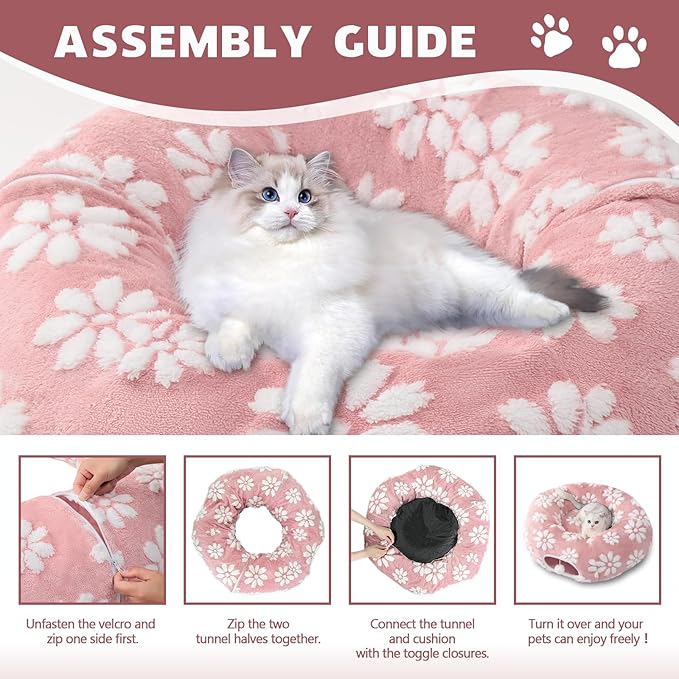 ASSEMBLY GUIDE

Unfasten the velcro and zip one side first.

Zip the two tunnel halves together.

Connect the tunnel and cushion with the toggle closures.

Turn it over and your pets can enjoy freely！