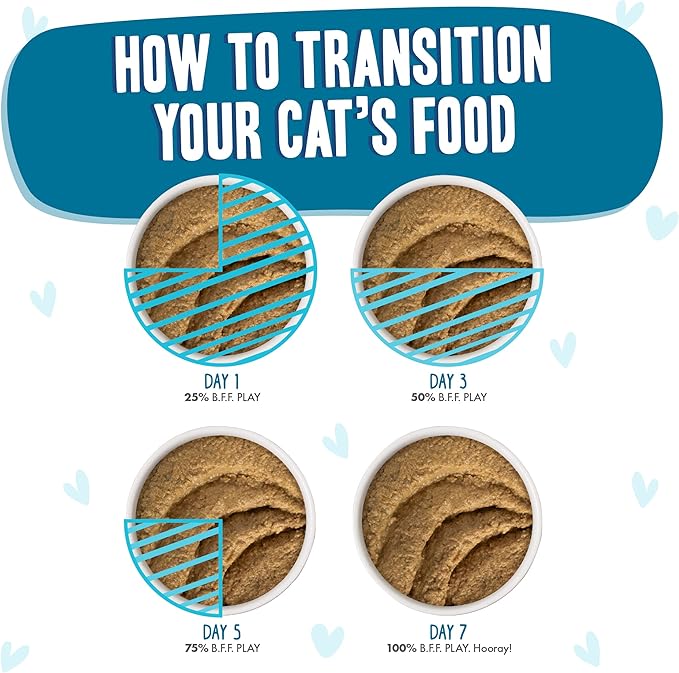 HOW TO TRANSITION YOUR CAT'S FOOD

DAY 1
25% B.F.F. PLAY

DAY 3
50% B.F.F. PLAY

DAY 5
75% B.F.F. PLAY

DAY 7
100% B.F.F. PLAY. Hooray!