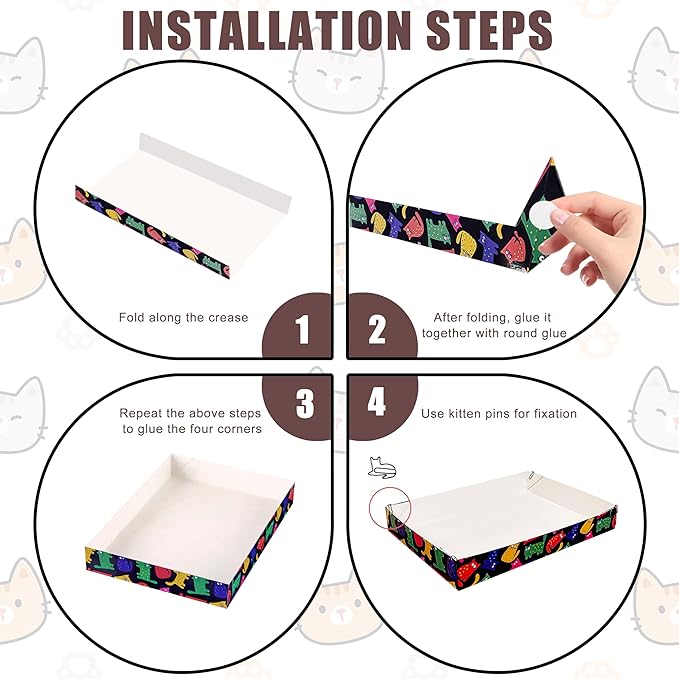 INSTALLATION STEPS

Fold along the crease

1

2

After folding, glue it together with round glue

3

Repeat the above steps to glue the four corners

4

Use kitten pins for fixation