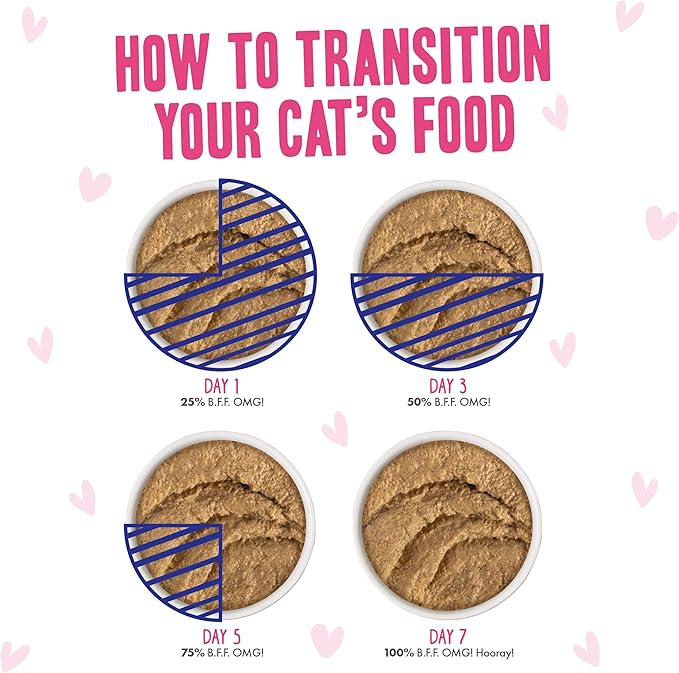 HOW TO TRANSITION YOUR CAT'S FOOD

DAY 1
25% B.F.F. OMG!

DAY 3
50% B.F.F. OMG!

DAY 5
75% B.F.F. OMG!

DAY 7
100% B.F.F. OMG! Hooray!