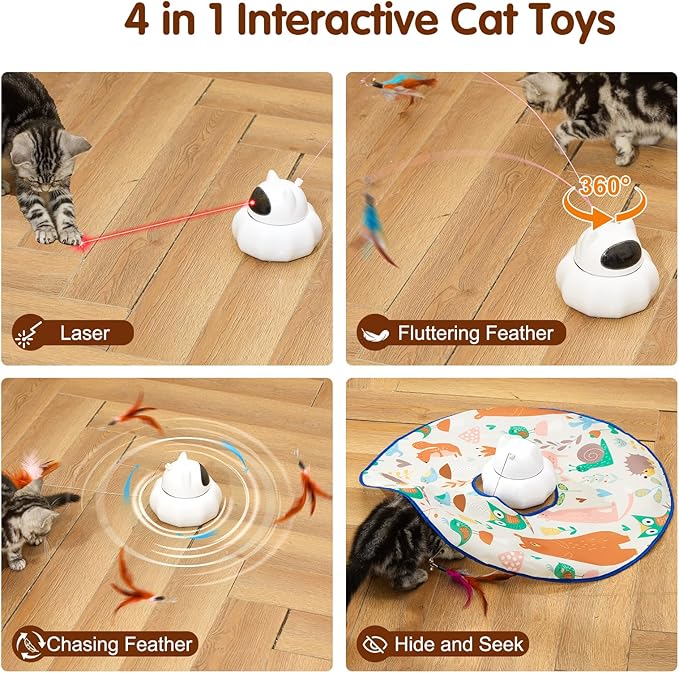 4 in 1 Interactive Cat Toys

Laser

360°

Fluttering Feather

Chasing Feather

Hide and Seek