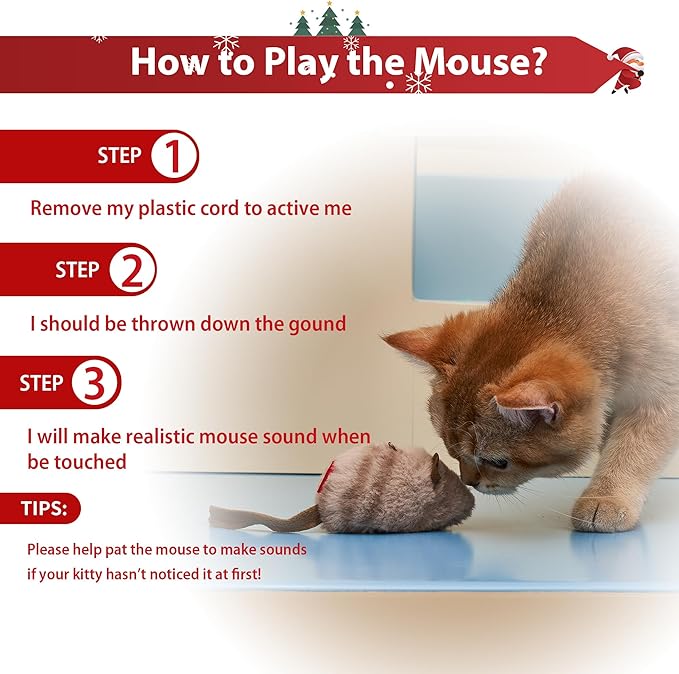 How to Play the Mouse?

STEP 1

Remove my plastic cord to active me

STEP 2

I should be thrown down the gound

STEP 3

I will make realistic mouse sound when be touched

TIPS:

Please help pat the mouse to make sounds if your kitty hasn't noticed it at first!