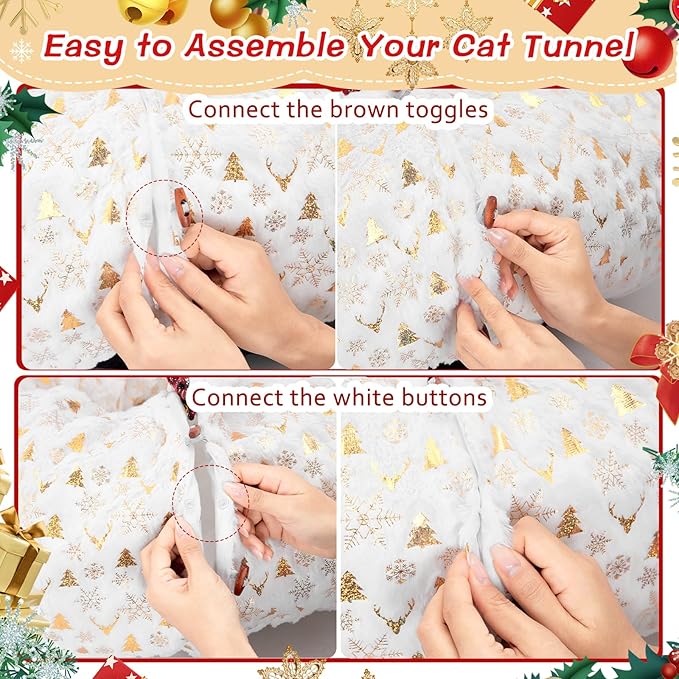 Easy to Assemble Your Cat Tunnel

Connect the brown toggles

Connect the white buttons