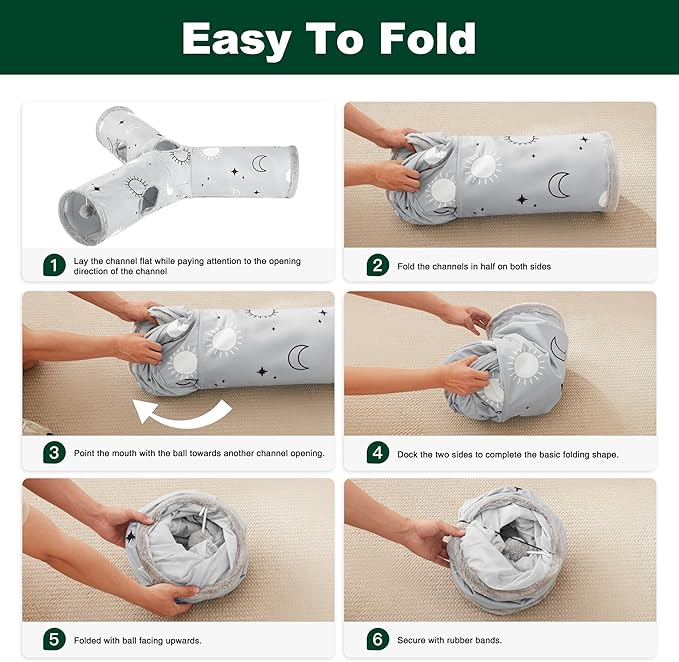 Easy To Fold

1 Lay the channel flat while paying attention to the opening direction of the channel

2 Fold the channels in half on both sides

3 Point the mouth with the ball towards another channel opening.

4 Dock the two sides to complete the basic folding shape.

5 Folded with ball facing upwards.

6 Secure with rubber bands.