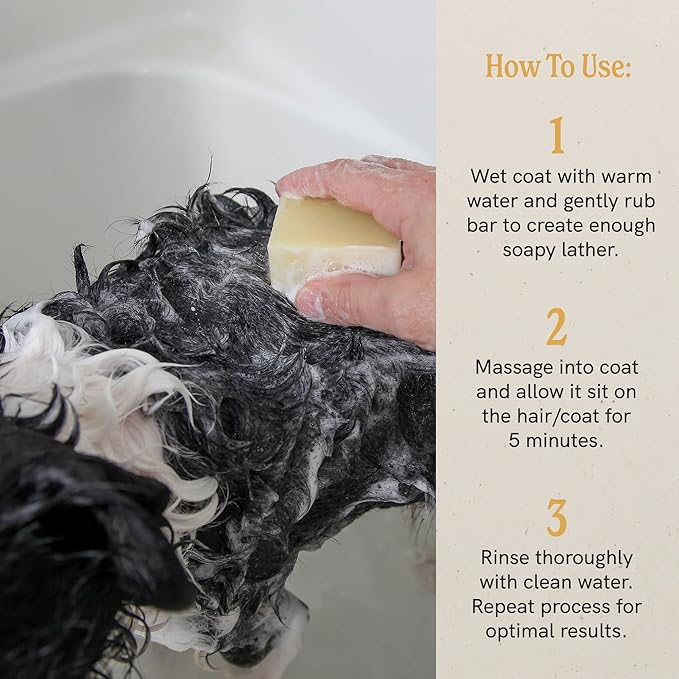 How To Use:

1

Wet coat with warm water and gently rub bar to create enough soapy lather.

2

Massage into coat and allow it sit on the hair/coat for 5 minutes.

3

Rinse thoroughly with clean water. Repeat process for optimal results.