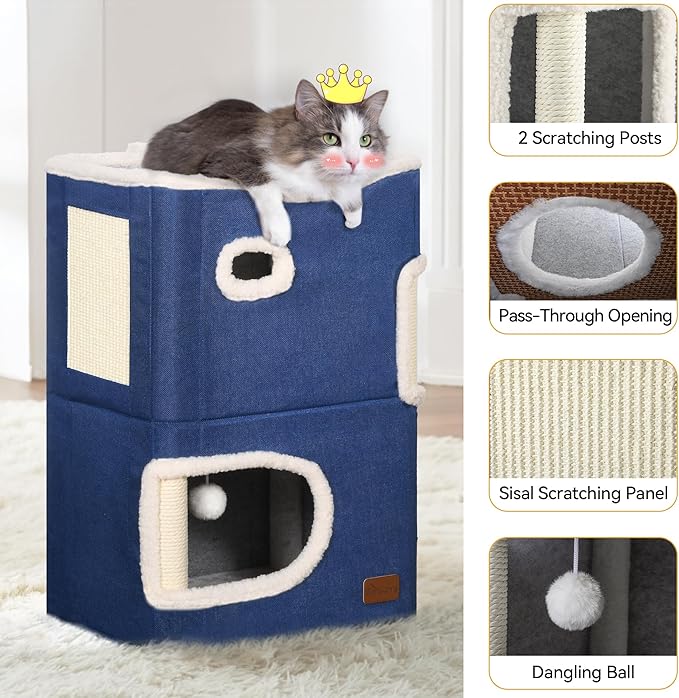 2 Scratching Posts

Pass-Through Opening

Sisal Scratching Panel

Dangling Ball