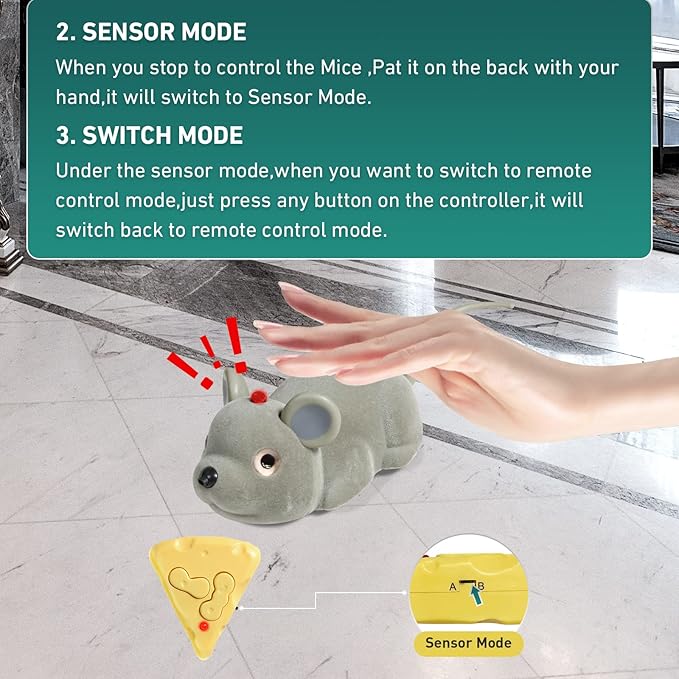 2. SENSOR MODE

When you stop to control the Mice ,Pat it on the back with your hand,it will switch to Sensor Mode.

3. SWITCH MODE

Under the sensor mode,when you want to switch to remote control mode,just press any button on the controller,it will switch back to remote control mode.

A B

Sensor Mode