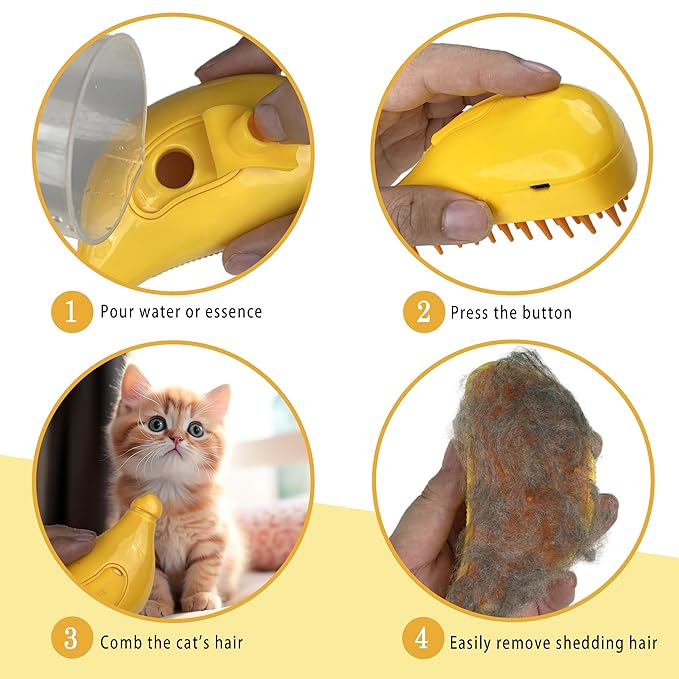 1 Pour water or essence

2 Press the button

3 Comb the cat's hair

4 Easily remove shedding hair