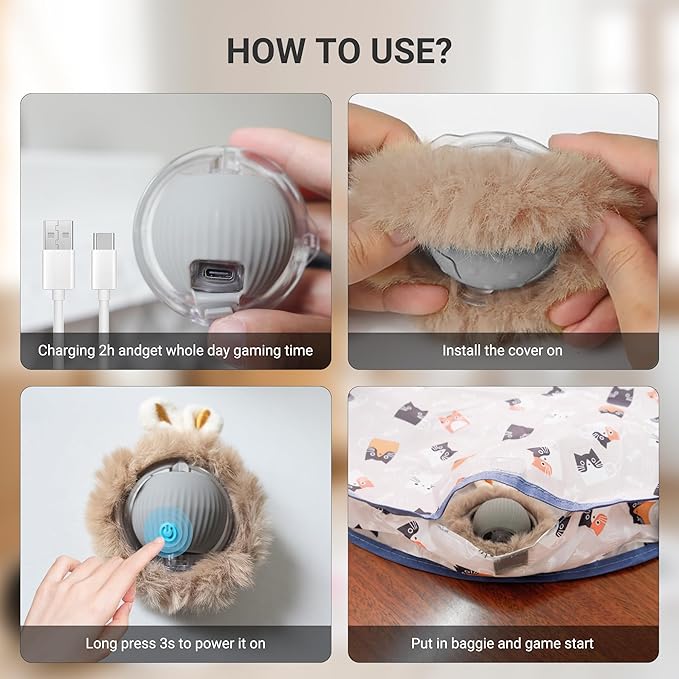 HOW TO USE?

Charging 2h andget whole day gaming time

Install the cover on

Long press 3s to power it on

Put in baggie and game start