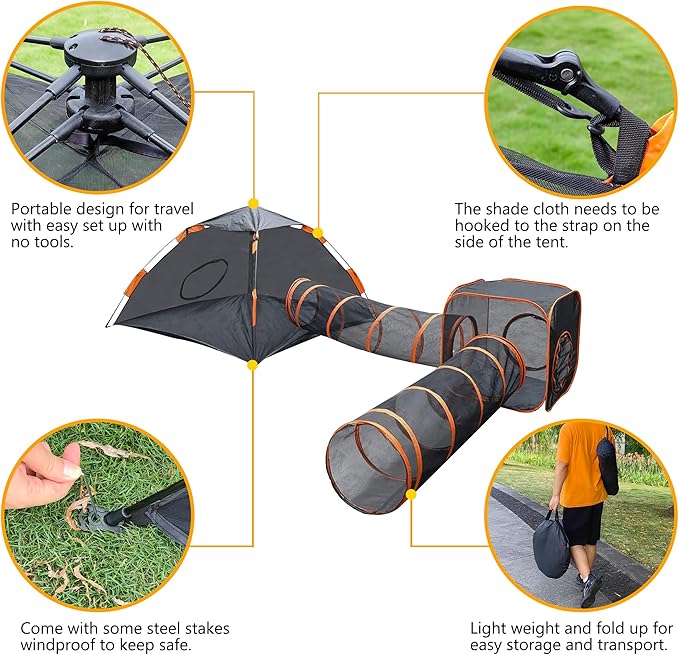 Portable design for travel with easy set up with no tools.

The shade cloth needs to be hooked to the strap on the side of the tent.

Come with some steel stakes windproof to keep safe.

Light weight and fold up for easy storage and transport.