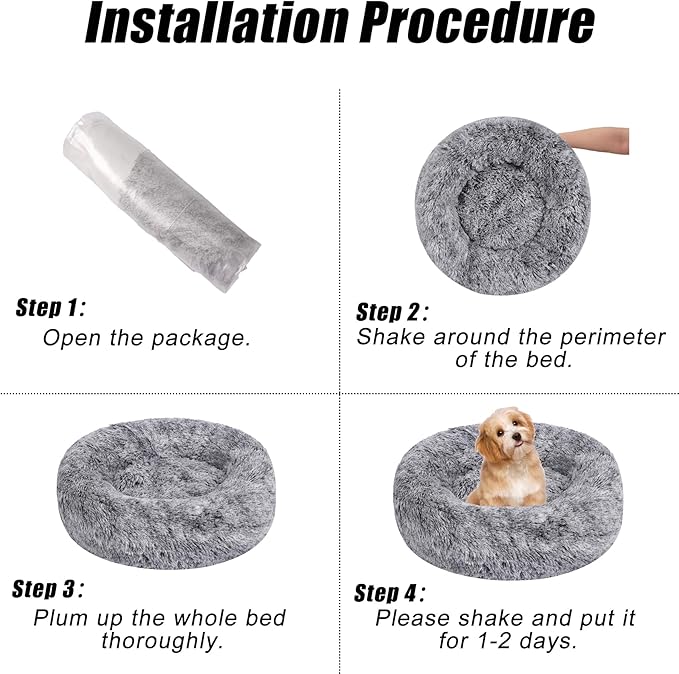 Installation Procedure

Step 1:
Open the package.

Step 2:
Shake around the perimeter of the bed.

Step 3:
Plum up the whole bed thoroughly.

Step 4:
Please shake and put it for 1-2 days.