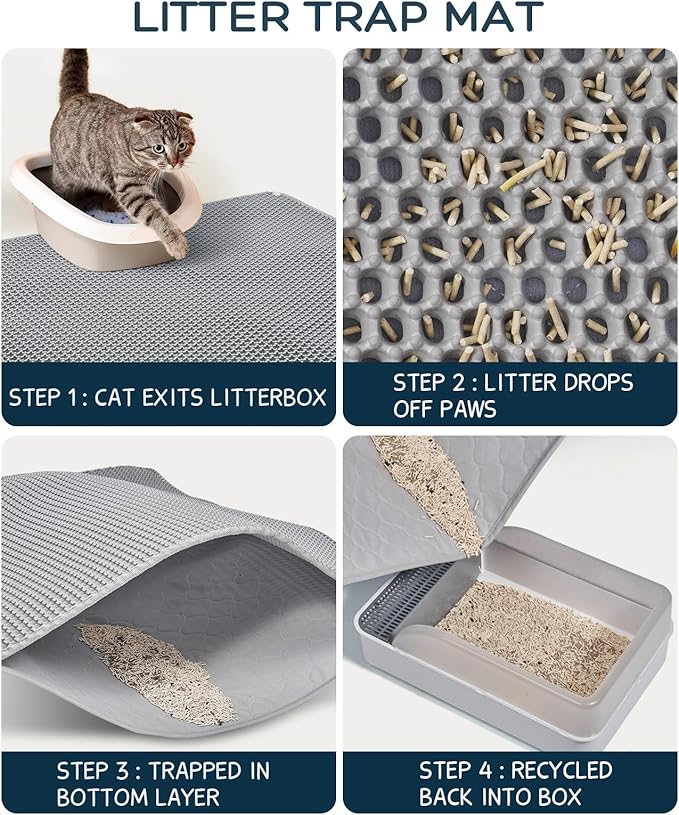 LITTER TRAP MAT

STEP 1: CAT EXITS LITTERBOX

STEP 2 : LITTER DROPS OFF PAWS

STEP 3 : TRAPPED IN BOTTOM LAYER

STEP 4 : RECYCLED BACK INTO BOX