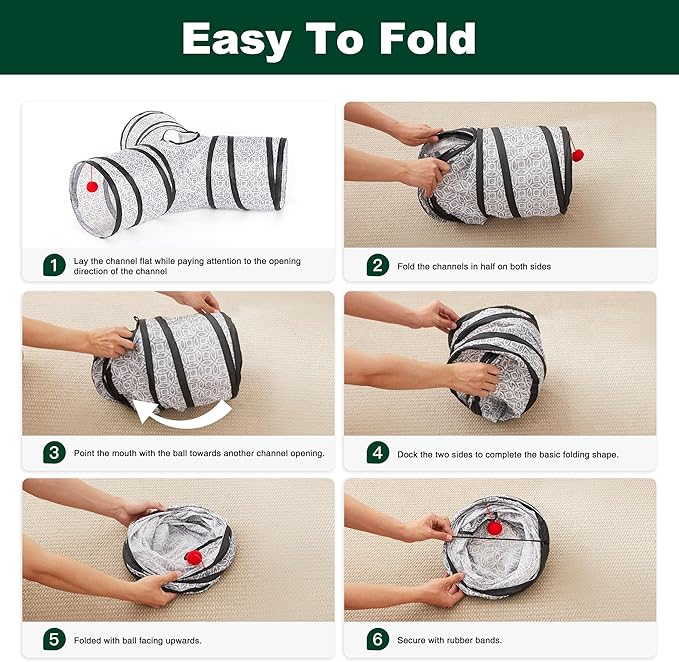 Easy To Fold

1 Lay the channel flat while paying attention to the opening direction of the channel

2 Fold the channels in half on both sides

3 Point the mouth with the ball towards another channel opening.

4 Dock the two sides to complete the basic folding shape.

5 Folded with ball facing upwards.

6 Secure with rubber bands.