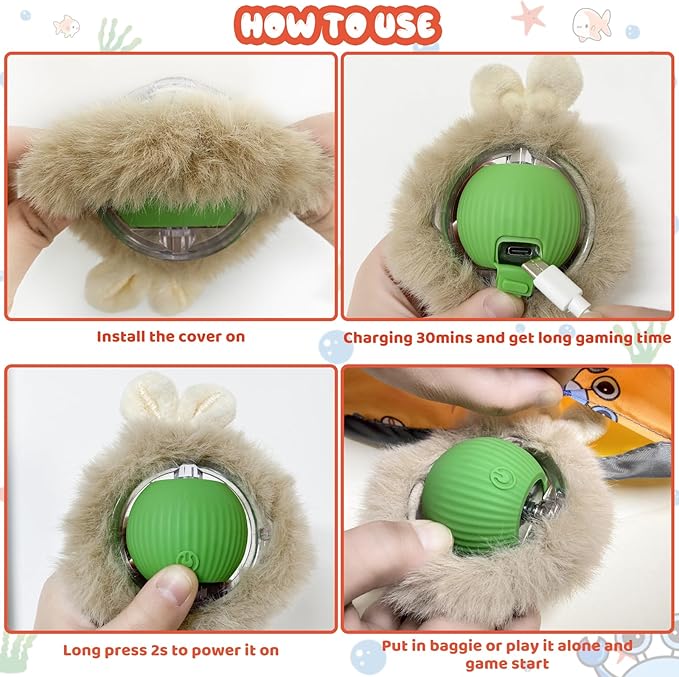 HOW TO USE

Install the cover on

Charging 30mins and get long gaming time

Long press 2s to power it on

Put in baggie or play it alone and game start