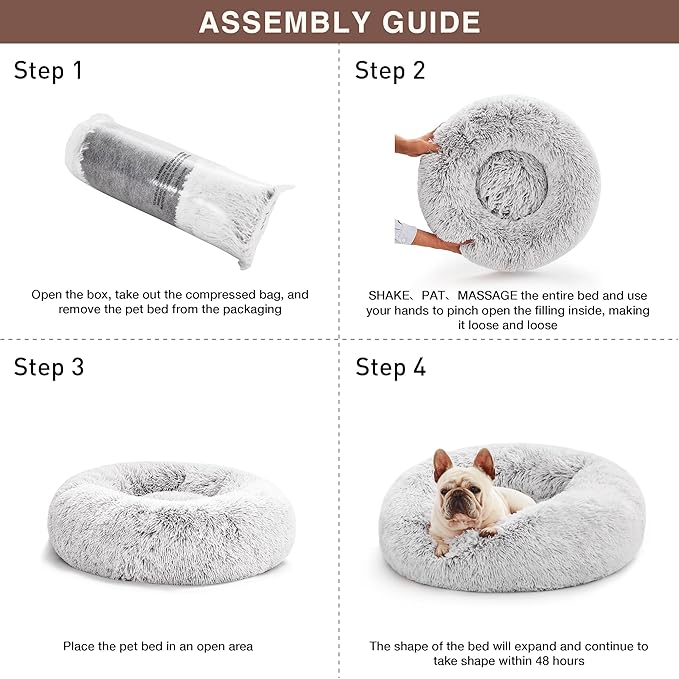 ASSEMBLY GUIDE

Step 1

Open the box, take out the compressed bag, and remove the pet bed from the packaging

Step 2

SHAKE、PAT、MASSAGE the entire bed and use your hands to pinch open the filling inside, making it loose and loose

Step 3

Place the pet bed in an open area

Step 4

The shape of the bed will expand and continue to take shape within 48 hours