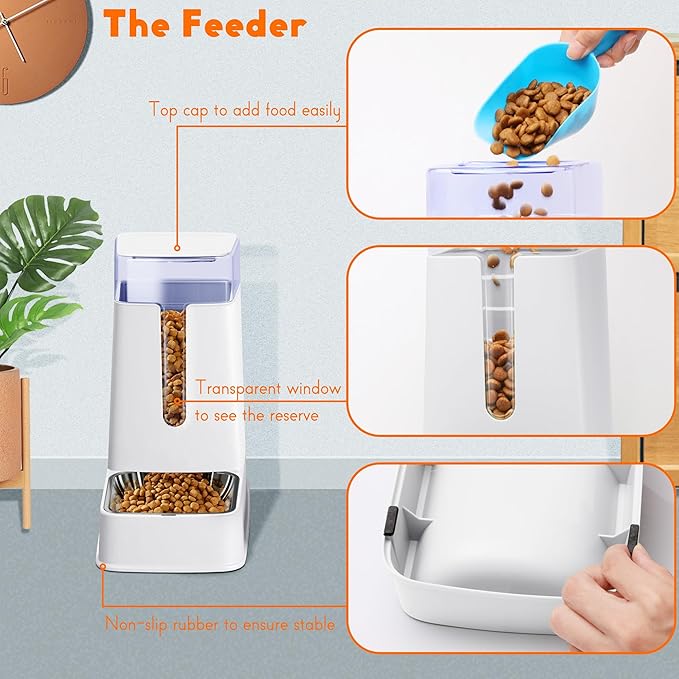 The Feeder

Top cap to add food easily

Transparent window to see the reserve

Non-slip rubber to ensure stable