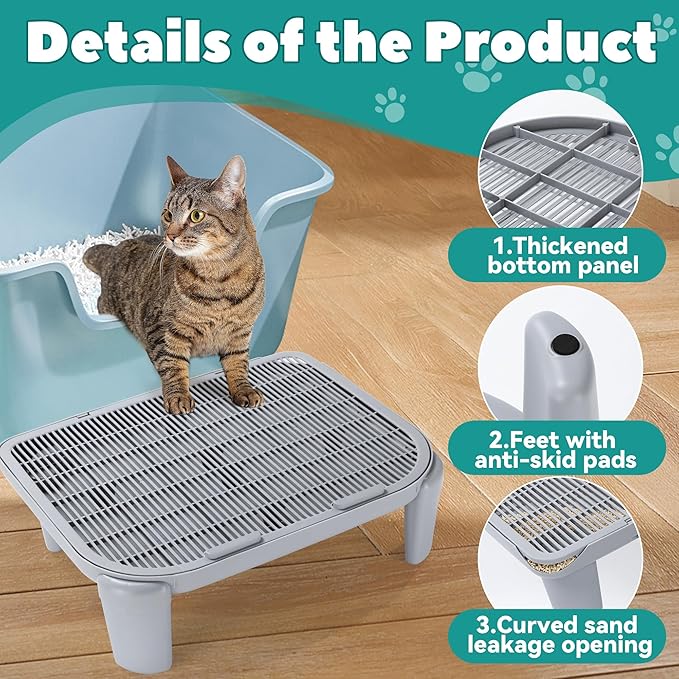 Details of the Product

1.Thickened bottom panel

2.Feet with anti-skid pads

3.Curved sand leakage opening