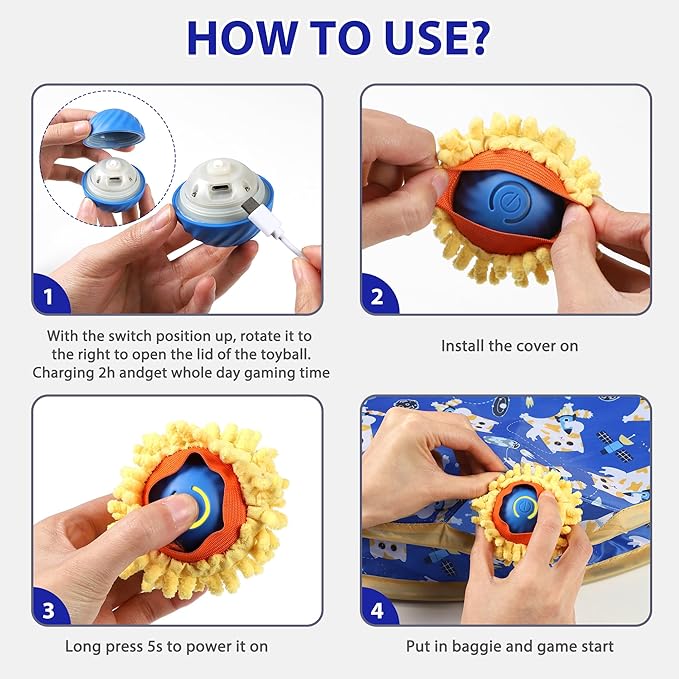 HOW TO USE?

1

With the switch position up, rotate it to the right to open the lid of the toyball. Charging 2h andget whole day gaming time

2

Install the cover on

3

Long press 5s to power it on

4

Put in baggie and game start