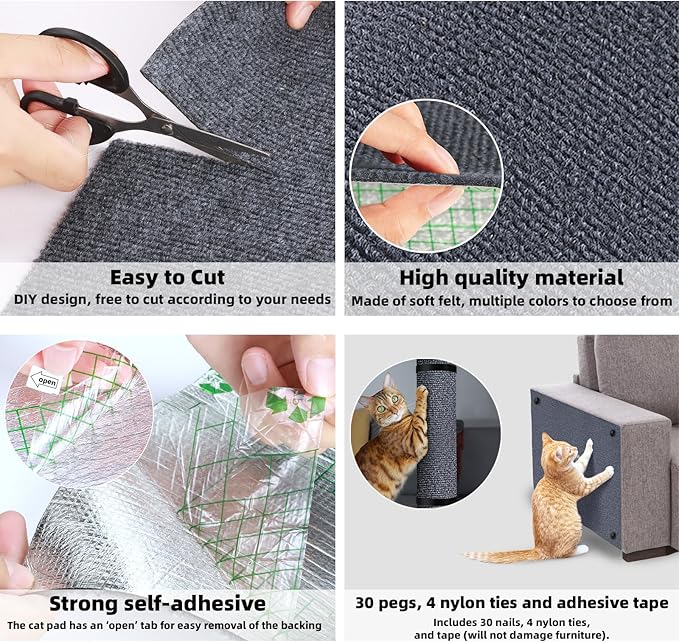 Easy to Cut
DIY design, free to cut according to your needs

High quality material
Made of soft felt, multiple colors to choose from

open

Strong self-adhesive
The cat pad has an 'open' tab for easy removal of the backing

30 pegs, 4 nylon ties and adhesive tape
Includes 30 nails, 4 nylon ties, and tape (will not damage furniture).