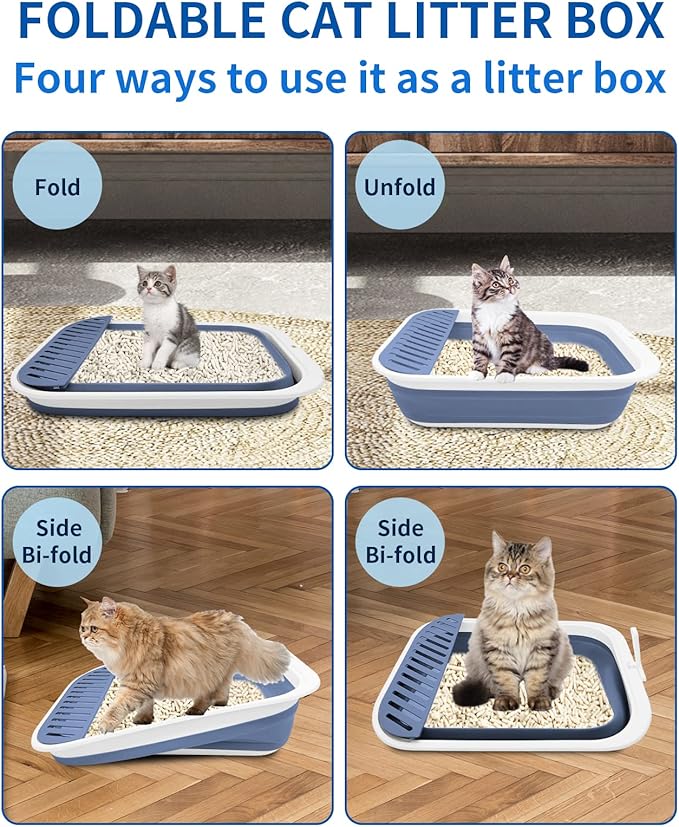 FOLDABLE CAT LITTER BOX
Four ways to use it as a litter box

Fold

Unfold

Side Bi-fold

Side Bi-fold