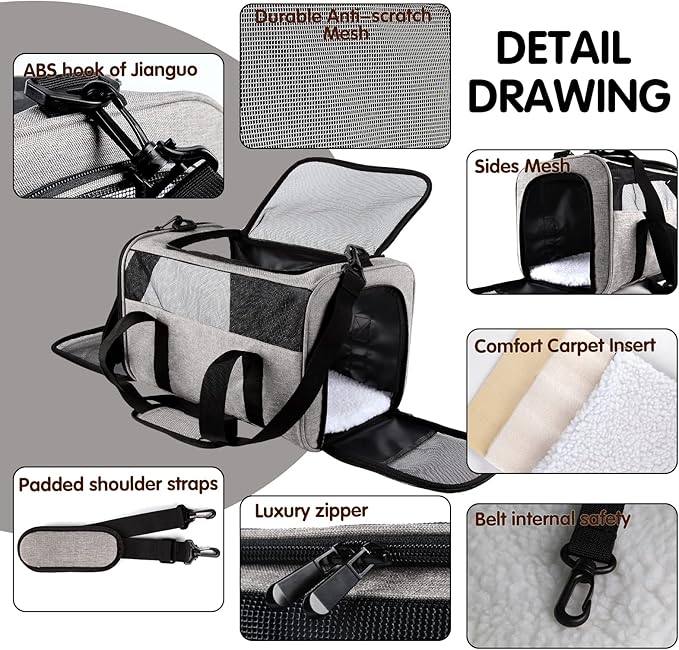 ABS hook of Jianguo

Durable Anti-scratch Mesh

DETAIL DRAWING

Sides Mesh

Comfort Carpet Insert

Padded shoulder straps

Luxury zipper

Belt internal safety