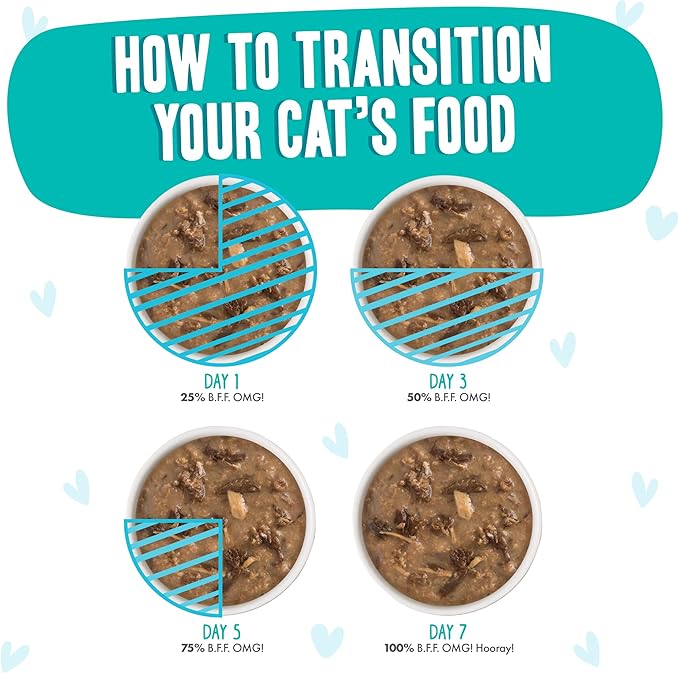 HOW TO TRANSITION YOUR CAT'S FOOD

DAY 1
25% B.F.F. OMG!

DAY 3
50% B.F.F. OMG!

DAY 5
75% B.F.F. OMG!

DAY 7
100% B.F.F. OMG! Hooray!