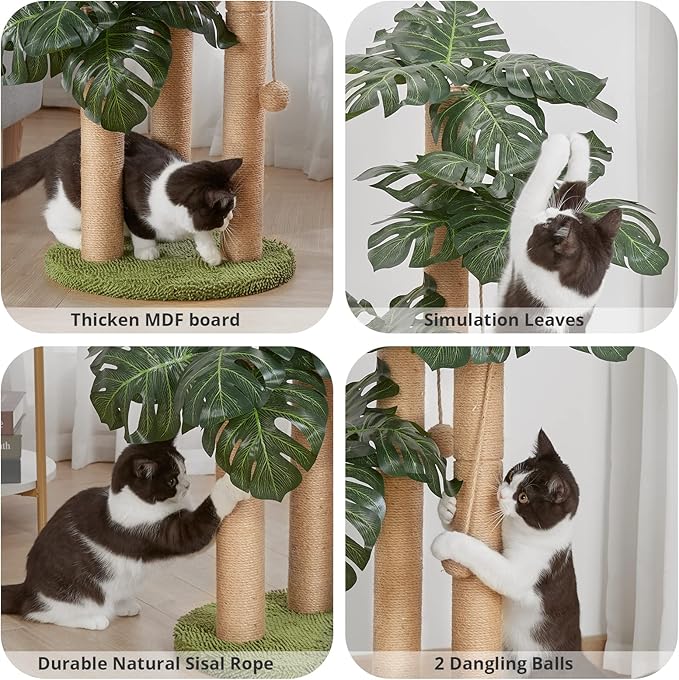 Thicken MDF board

Simulation Leaves

Durable Natural Sisal Rope

2 Dangling Balls