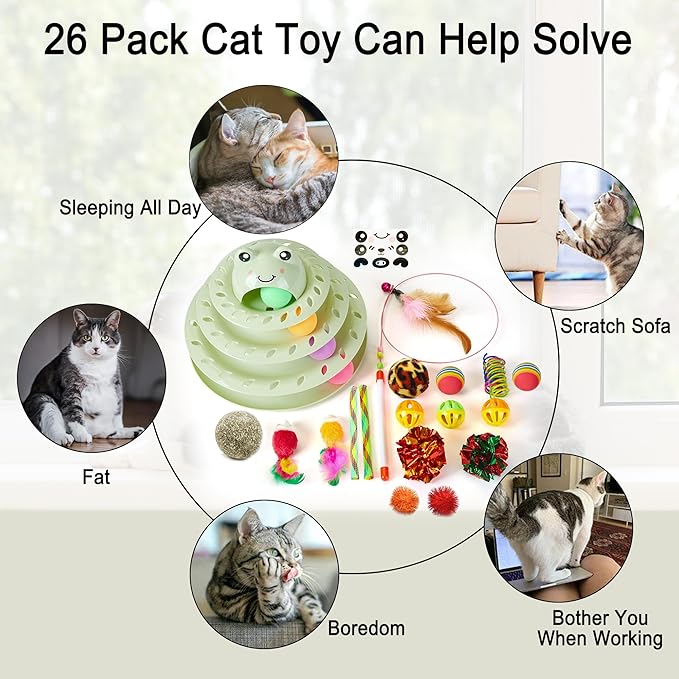 26 Pack Cat Toy Can Help Solve

Sleeping All Day

Scratch Sofa

Fat

Boredom

Bother You When Working