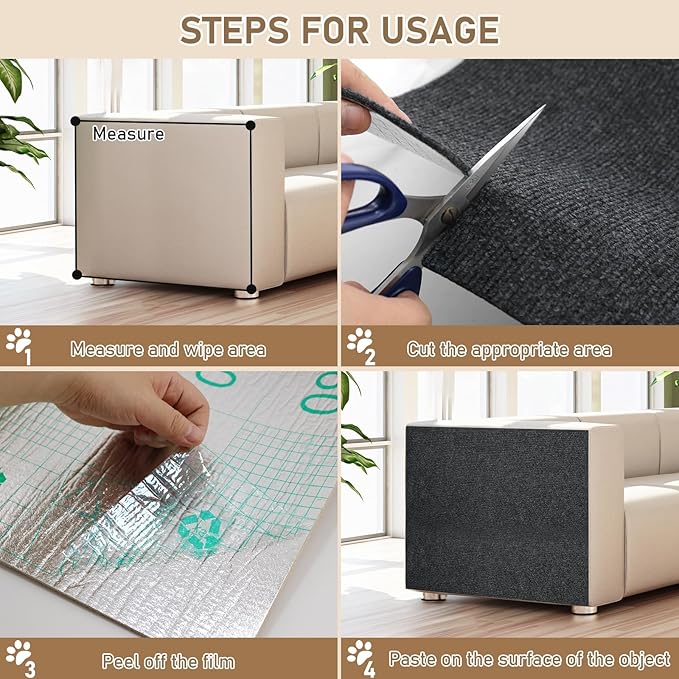 STEPS FOR USAGE

Measure

1 Measure and wipe area

2 Cut the appropriate area

3 Peel off the film

4 Paste on the surface of the object