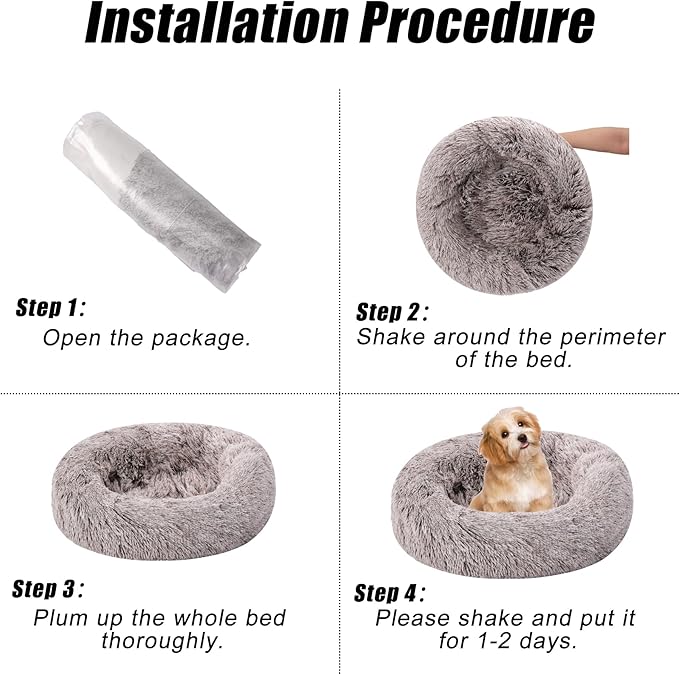 Installation Procedure

Step 1:
Open the package.

Step 2:
Shake around the perimeter of the bed.

Step 3:
Plum up the whole bed thoroughly.

Step 4:
Please shake and put it for 1-2 days.