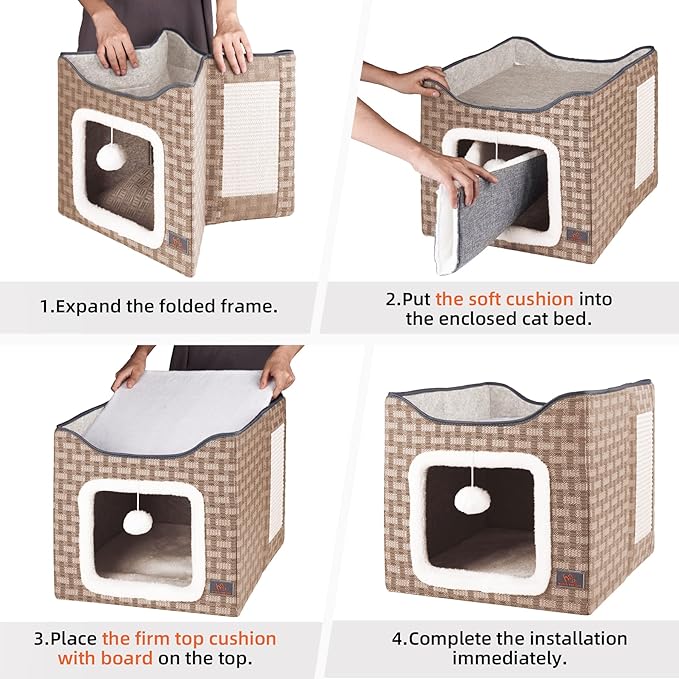 1.Expand the folded frame.

2.Put the soft cushion into the enclosed cat bed.

3.Place the firm top cushion with board on the top.

4.Complete the installation immediately.