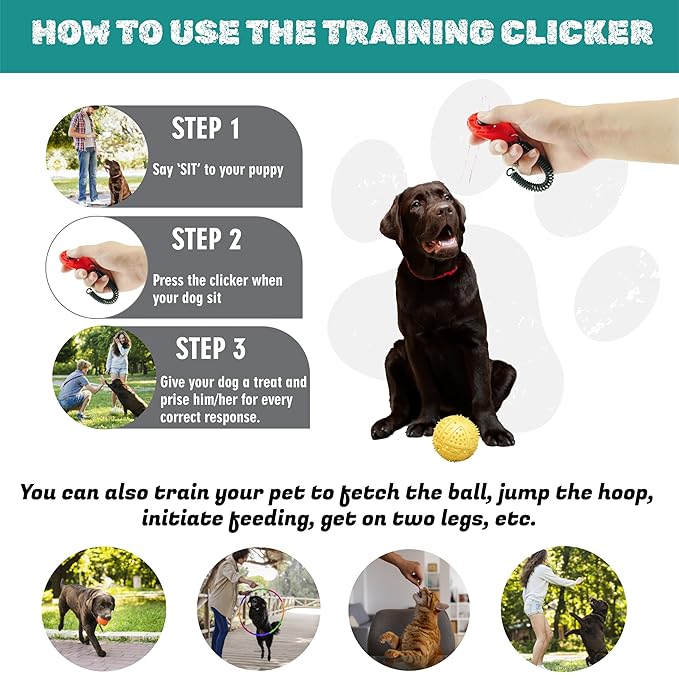 HOW TO USE THE TRAINING CLICKER

STEP 1

Say 'SIT' to your puppy

STEP 2

Press the clicker when your dog sit

STEP 3

Give your dog a treat and prise him/her for every correct response.

You can also train your pet to fetch the ball, jump the hoop, initiate feeding, get on two legs, etc.