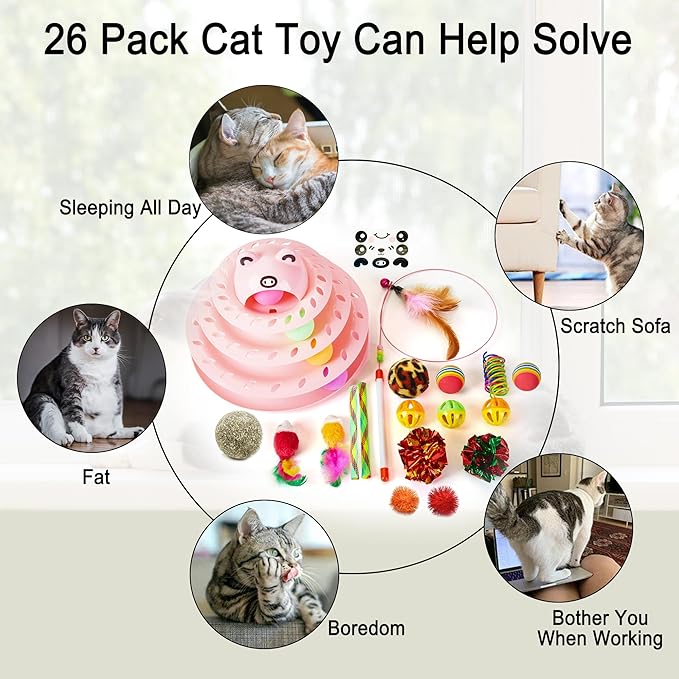 26 Pack Cat Toy Can Help Solve

Sleeping All Day

Scratch Sofa

Fat

Boredom

Bother You When Working