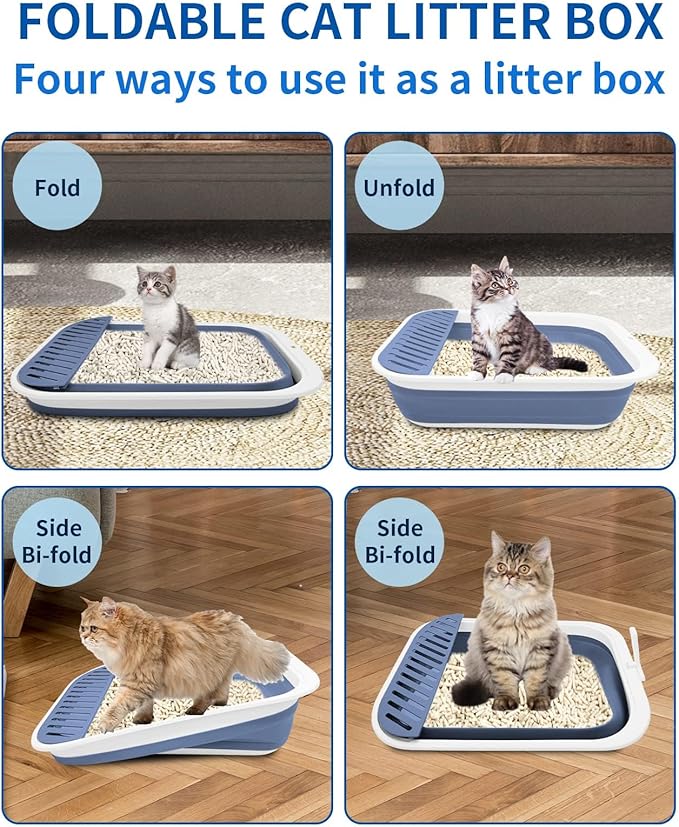 FOLDABLE CAT LITTER BOX
Four ways to use it as a litter box

Fold

Unfold

Side Bi-fold

Side Bi-fold