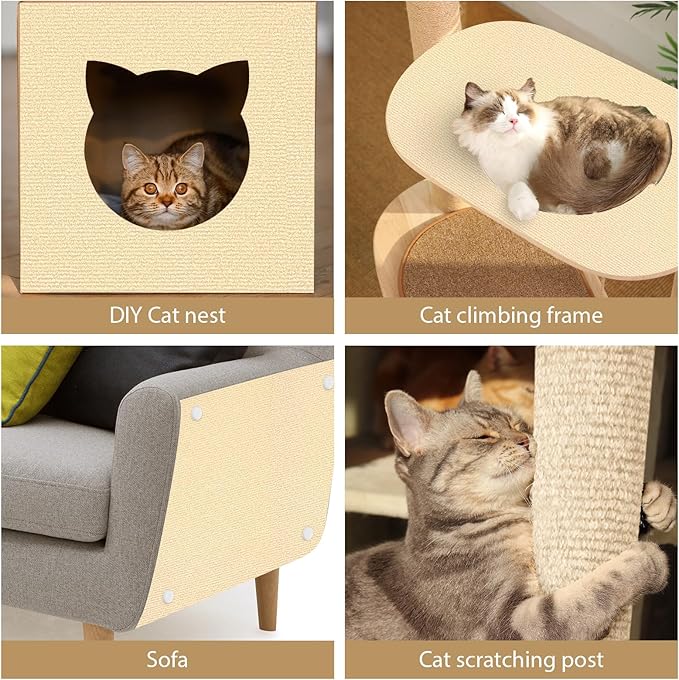 DIY Cat nest

Cat climbing frame

Sofa

Cat scratching post