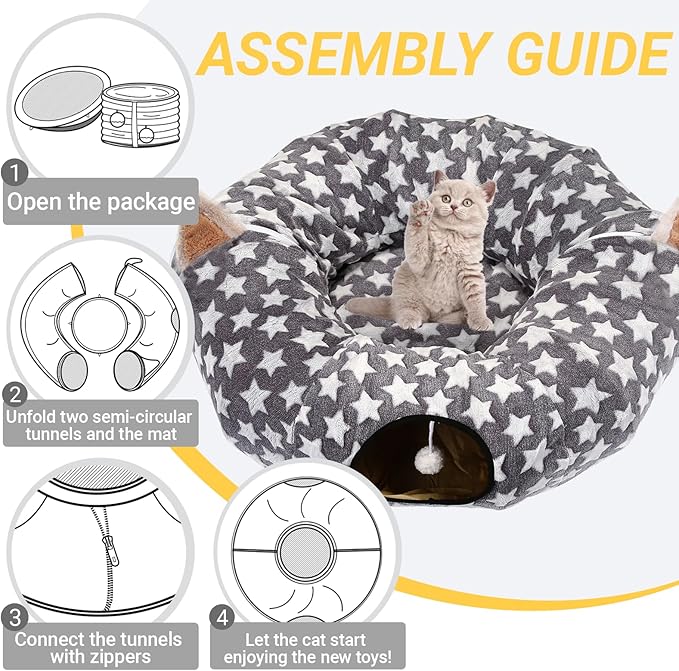 ASSEMBLY GUIDE

1
Open the package

2
Unfold two semi-circular tunnels and the mat

3
Connect the tunnels with zippers

4
Let the cat start enjoying the new toys!